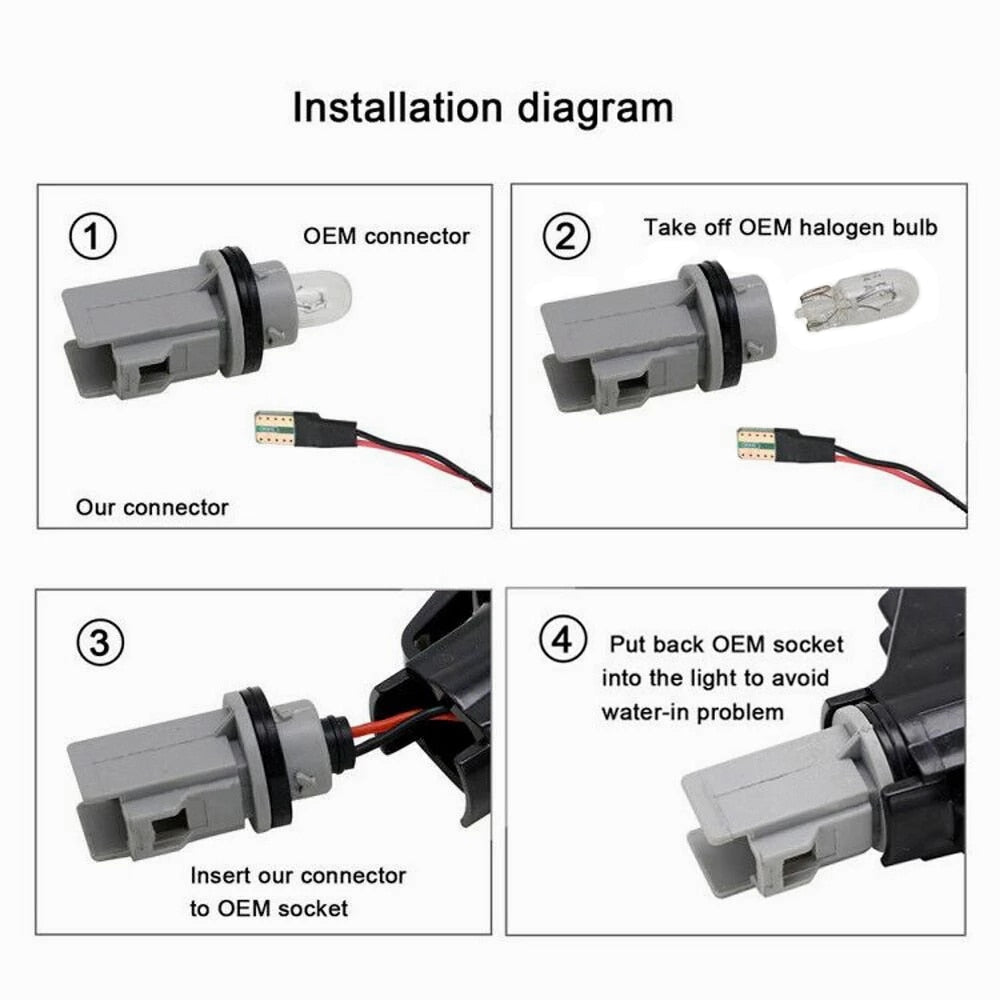 Installation diagram

1 OEM connector

Our connector

2 Take off OEM halogen bulb

3

Insert our connector to OEM socket

4 Put back OEM socket into the light to avoid water-in problem